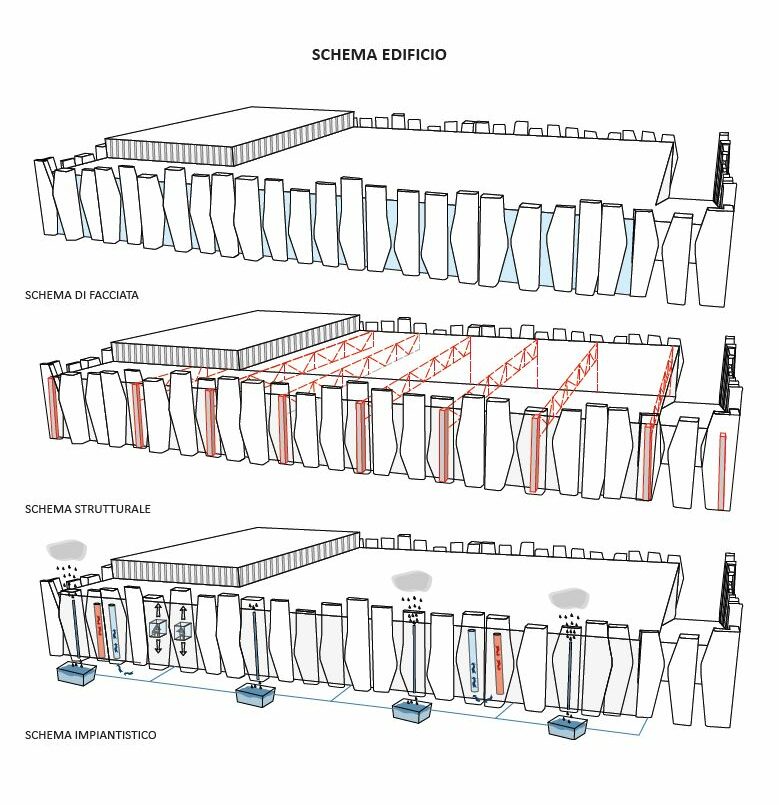 SCHEMA EDIFICIO

SCHEMA DI FACCIATA

SCHEMA STRUTTURALE

SCHEMA IMPIANTISTICO